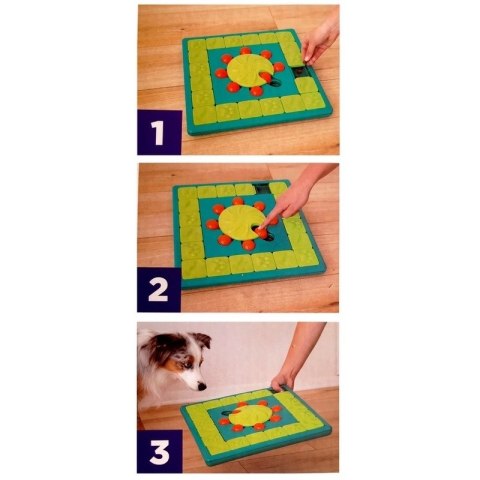 1

2

3